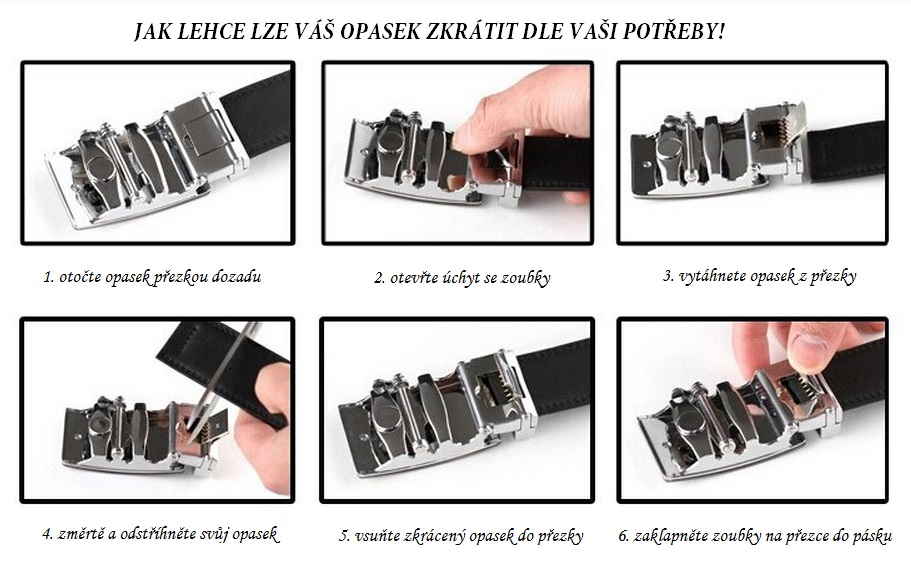 JAK LEHCE LZE VÁŠ OPASEK ZKRÁTIT DLE VAŠI POTŘEBY!

1. otočte opasek přezkou dozadu

2. otevřte úchyt se zoubky

3. vytáhnete opasek z přezky

4. změrtě a odstříhněte svůj opasek

5. vsuňte zkrácený opasek do přezky

6. zaklapněte zoubky na přezce do pásku